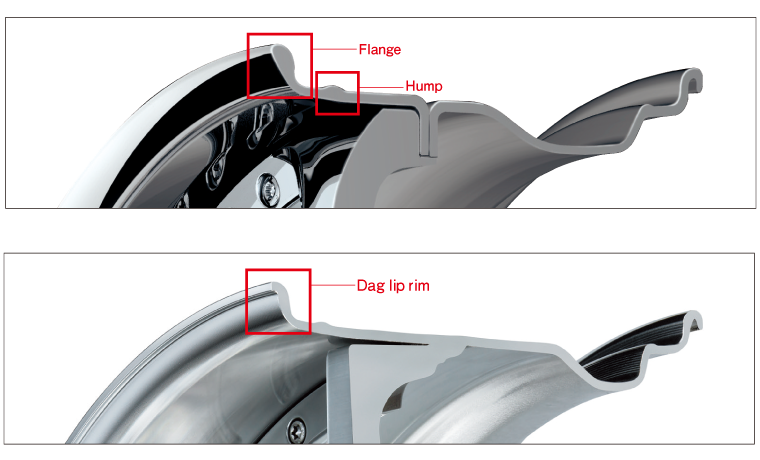 Flange

Hump

Dag lip rim